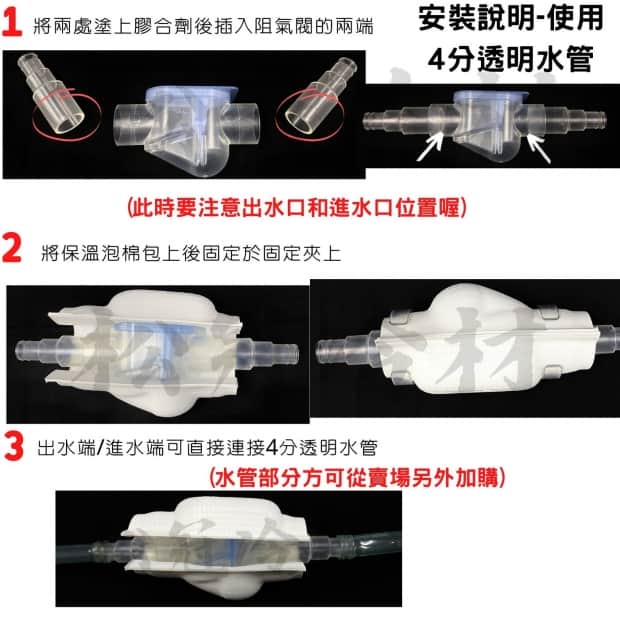 1 將兩處塗上膠合劑後插入阻氣閥的兩端

安裝說明-使用
4分透明水管

(此時要注意出水口和進水口位置喔)

2 將保溫泡棉包上後固定於固定夾上

3 出水端/進水端可直接連接4分透明水管

(水管部分方可從賣場另外加購)